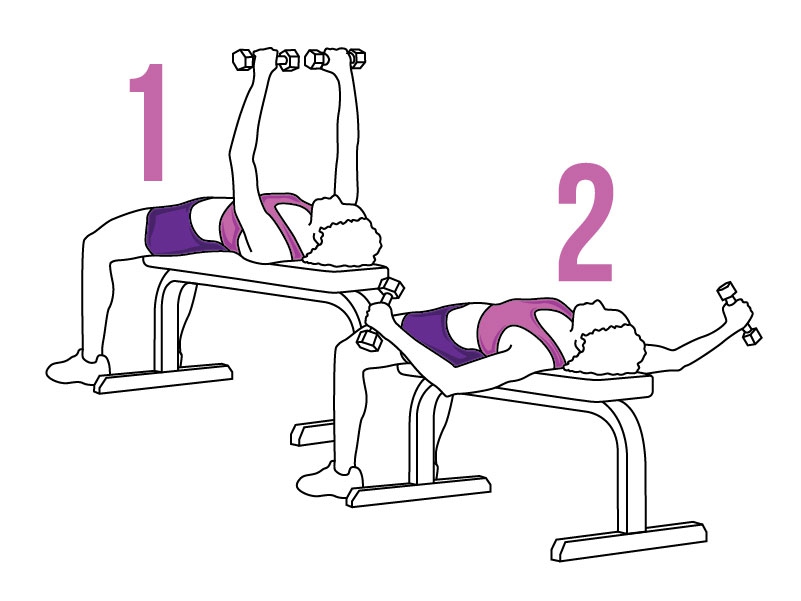 1

2