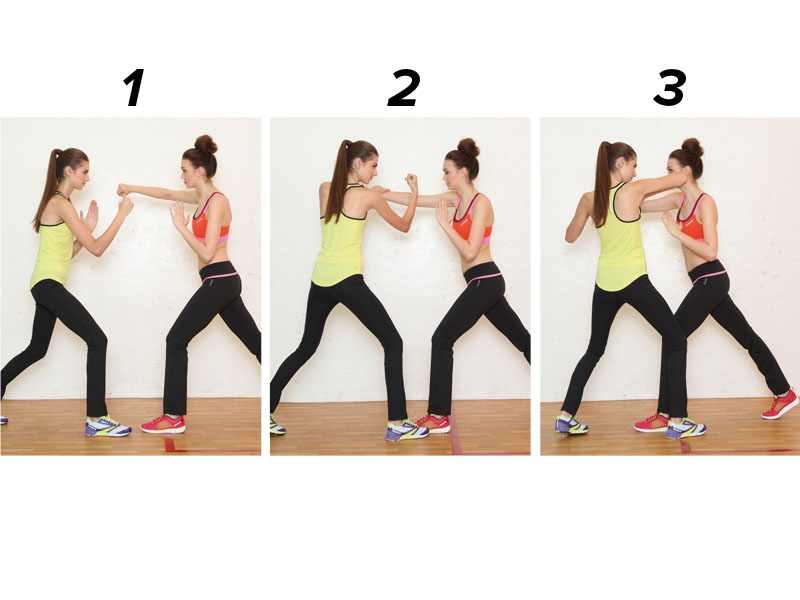 1

2

3